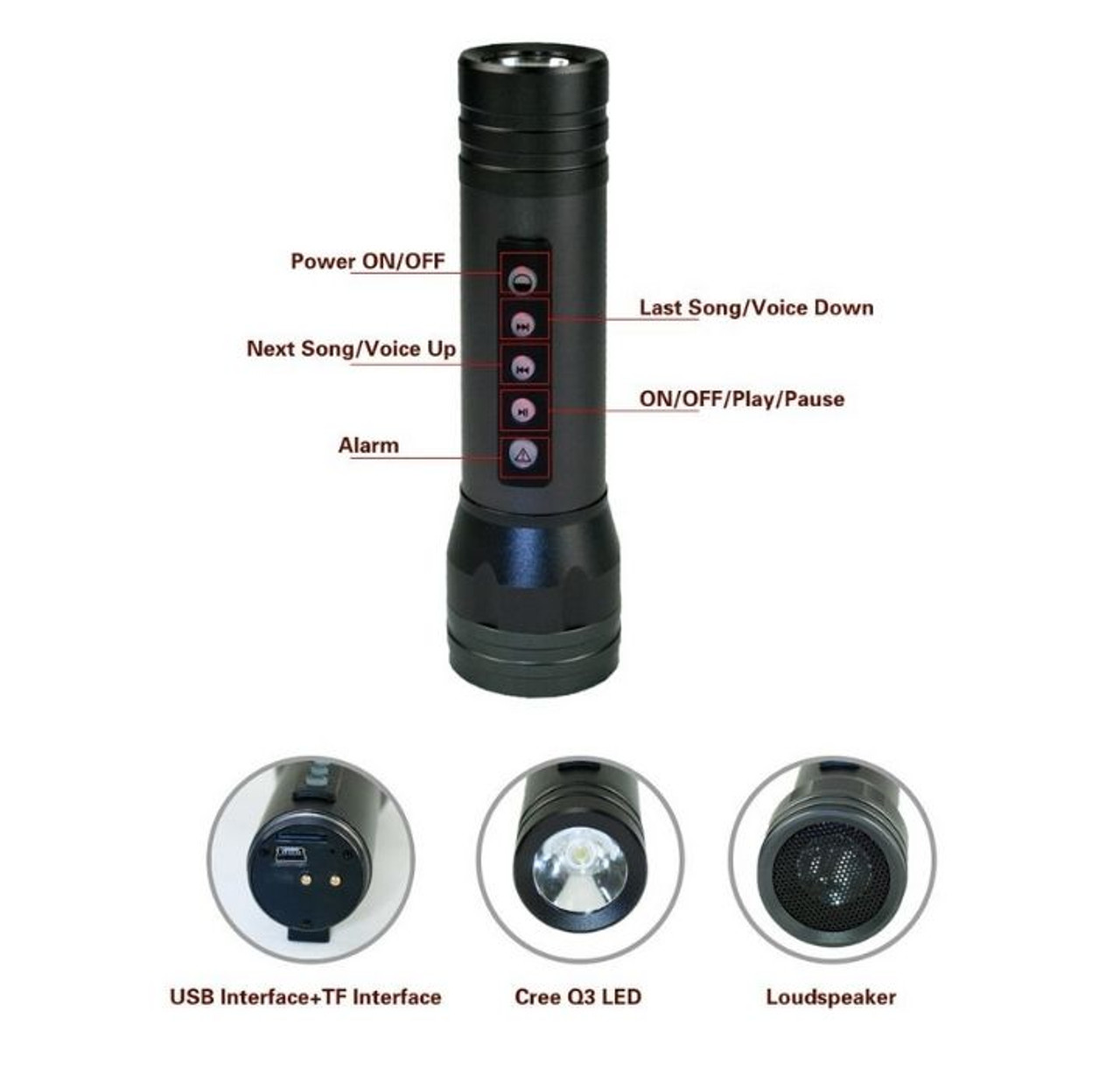 Power ON/OFF

Last Song/Voice Down

Next Song/Voice Up

ON/OFF/Play/Pause

Alarm

USB Interface+TF Interface

Cree Q3 LED

Loudspeaker