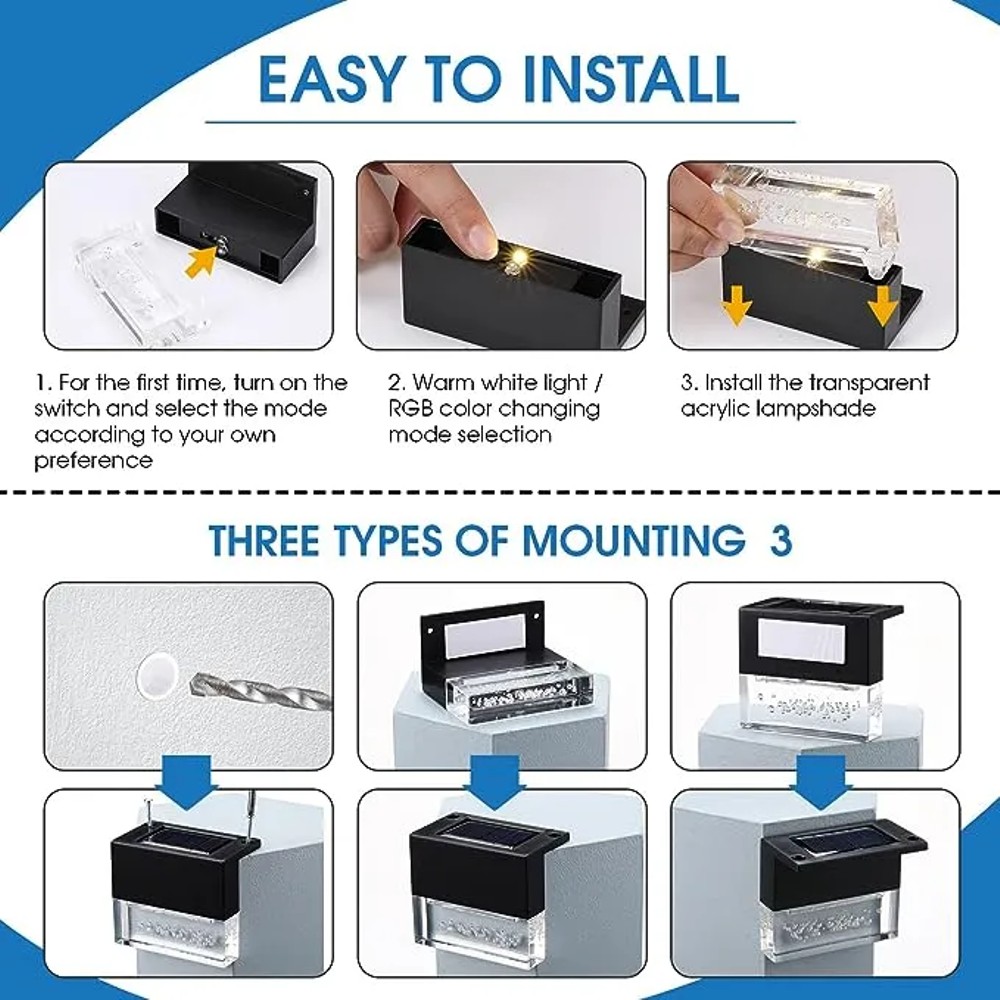 EASY TO INSTALL

1. For the first time, turn on the switch and select the mode according to your own preference

2. Warm white light / RGB color changing mode selection

3. Install the transparent acrylic lampshade

THREE TYPES OF MOUNTING 3